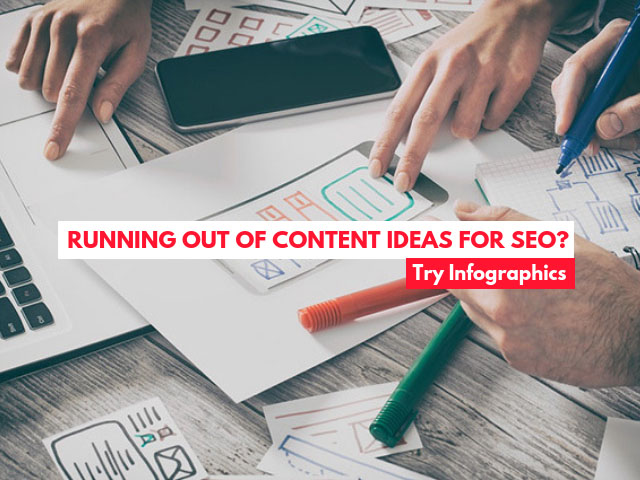 RUNNING OUT OF CONTENT IDEAS FOR SEO?

Try Infographics